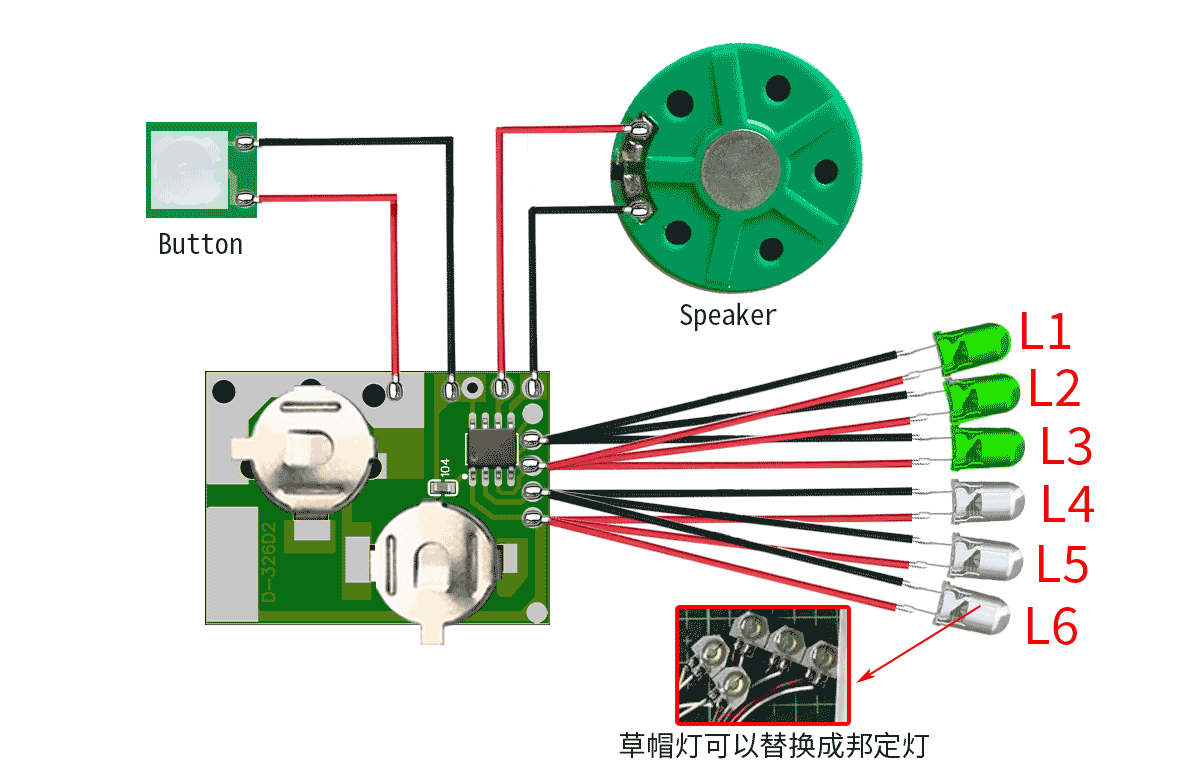 Button

Speaker

L1
L2
L3
L4
L5
L6

104

D-326D2

草帽灯可以替换成邦定灯